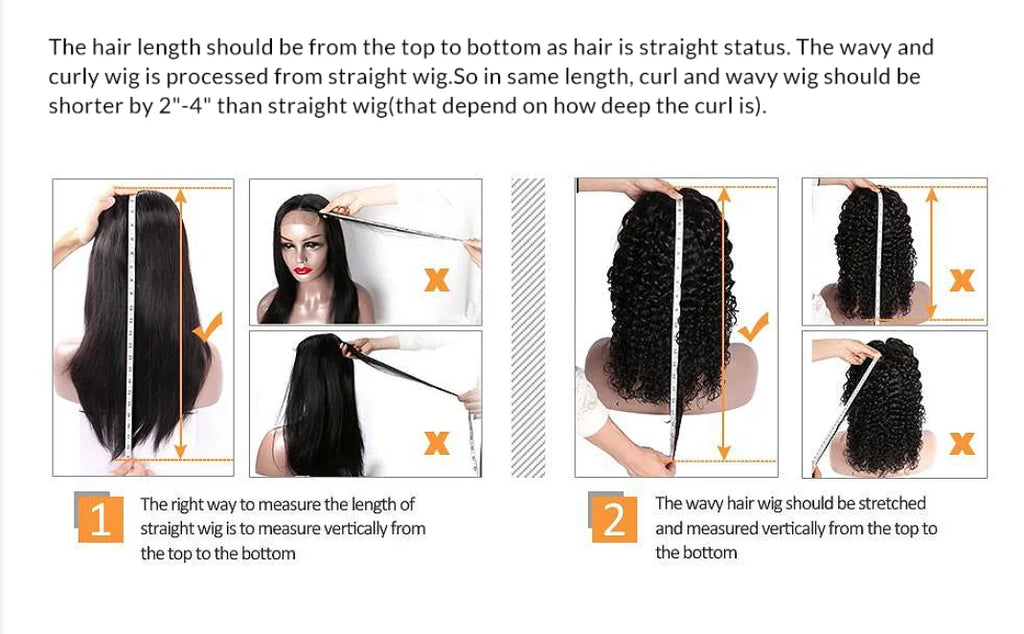 The hair length should be from the top to bottom as hair is straight status. The wavy and curly wig is processed from straight wig.So in same length, curl and wavy wig should be shorter by 2"-4" than straight wig(that depend on how deep the curl is).

1 The right way to measure the length of straight wig is to measure vertically from the top to the bottom

2 The wavy hair wig should be stretched and measured vertically from the top to the bottom